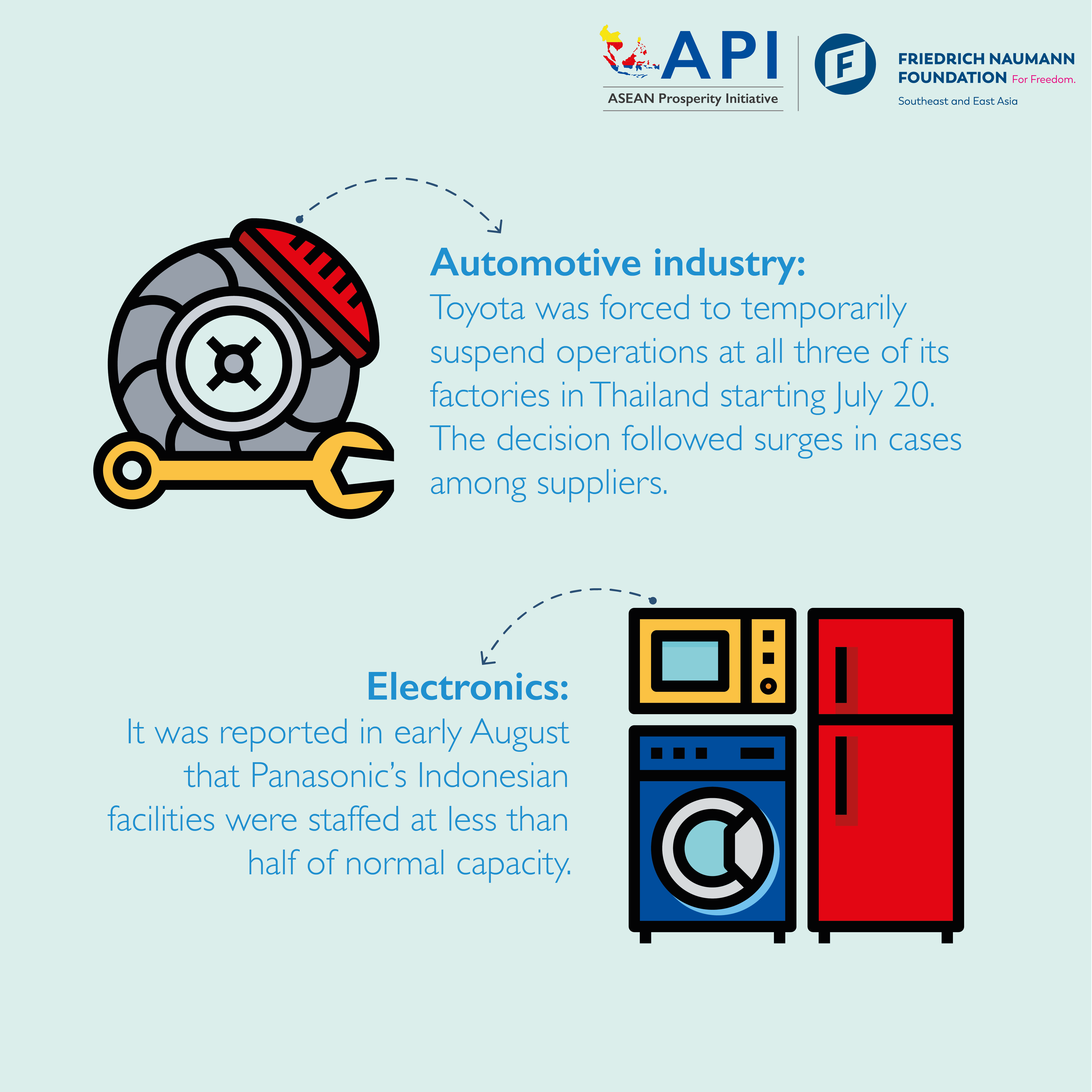 API
ASEAN Prosperity Initiative

F
FRIEDRICH NAUMANN FOUNDATION For Freedom.
Southeast and East Asia

Automotive industry:
Toyota was forced to temporarily suspend operations at all three of its factories in Thailand starting July 20. The decision followed surges in cases among suppliers.

Electronics:
It was reported in early August that Panasonic's Indonesian facilities were staffed at less than half of normal capacity.