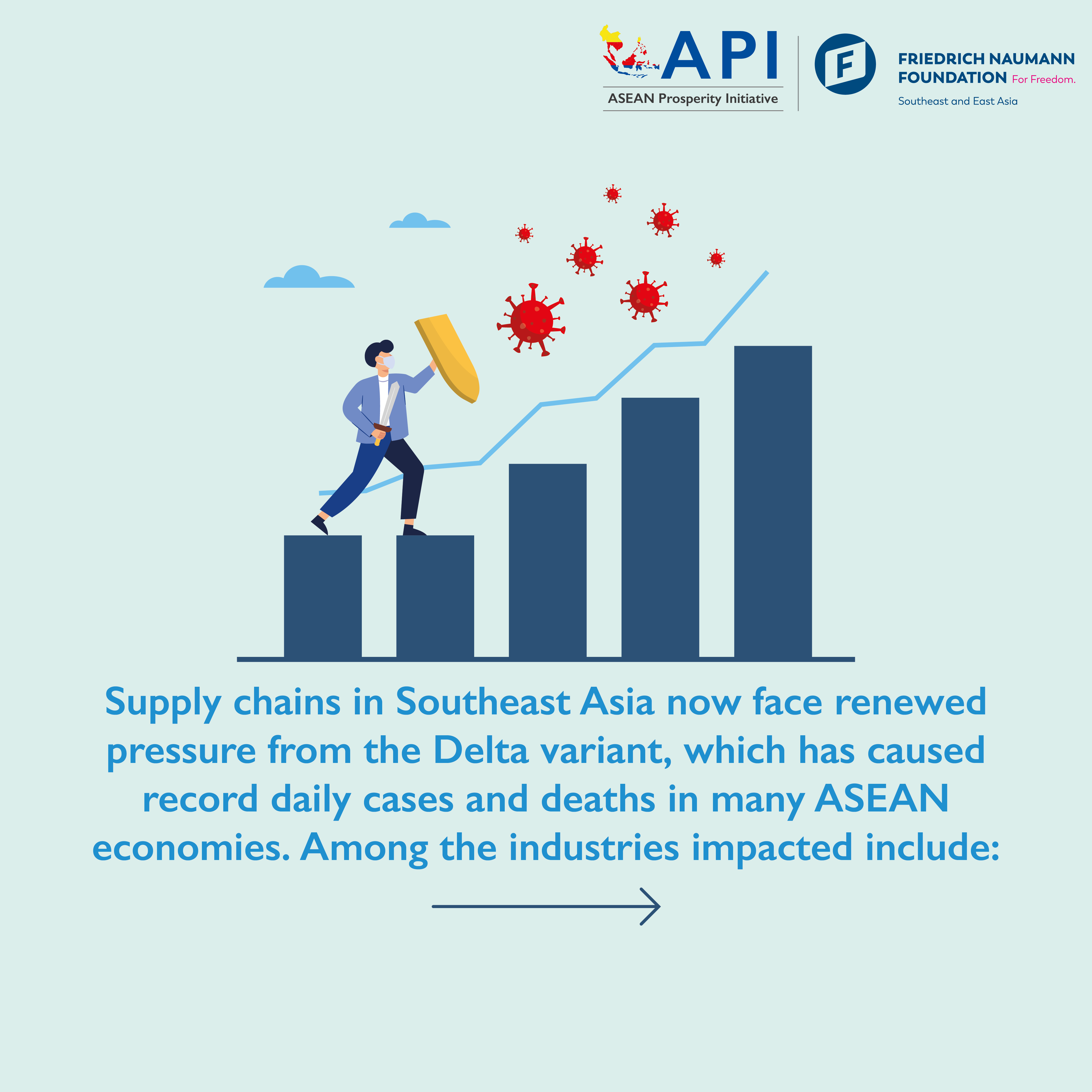 API
ASEAN Prosperity Initiative

F
FRIEDRICH NAUMANN FOUNDATION For Freedom.
Southeast and East Asia

Supply chains in Southeast Asia now face renewed pressure from the Delta variant, which has caused record daily cases and deaths in many ASEAN economies. Among the industries impacted include: